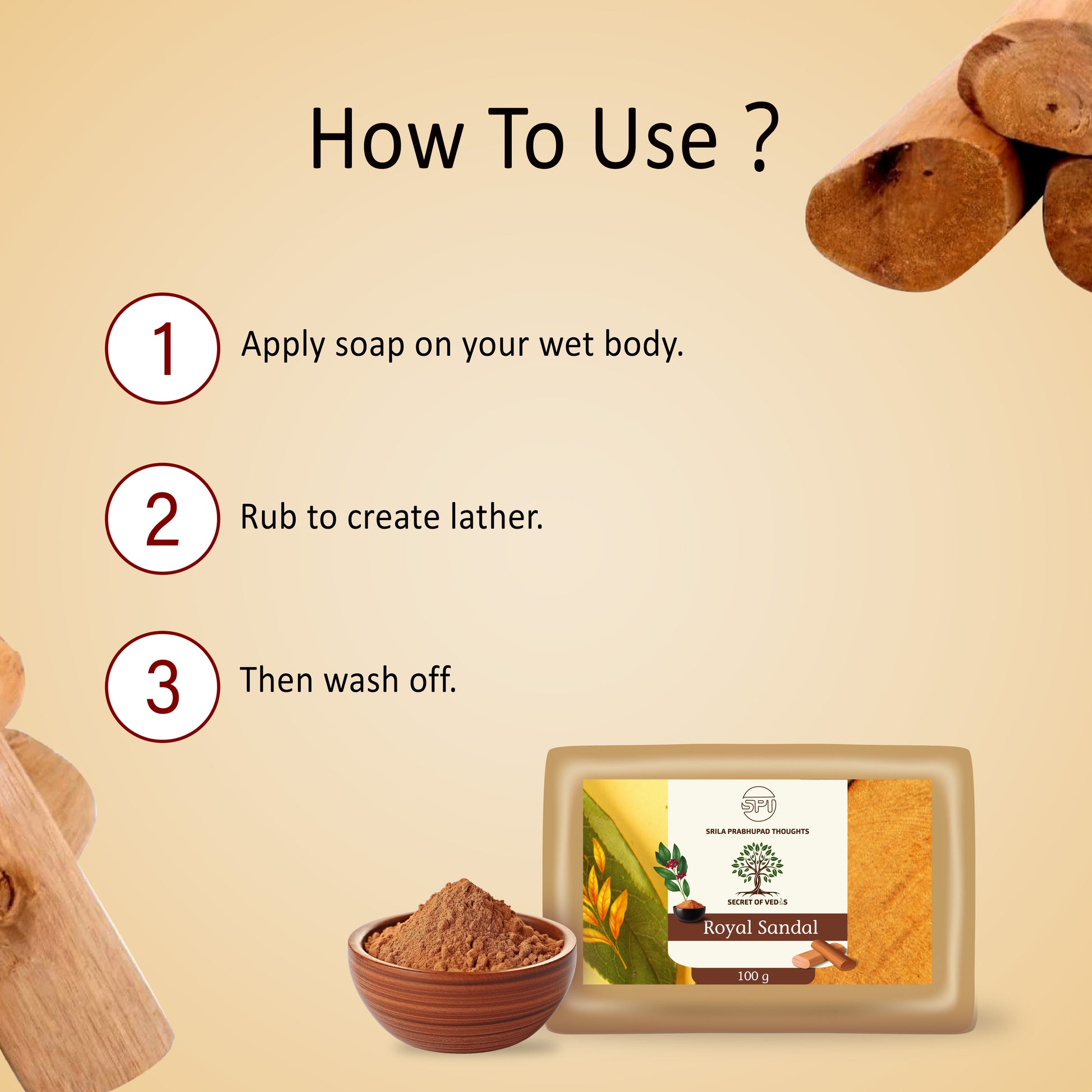 How To Use ?

1 Apply soap on your wet body.

2 Rub to create lather.

3 Then wash off.

SPT

SRILA PRABHUPAD THOUGHTS

SECRET OF VEDAS

Royal Sandal

100 g