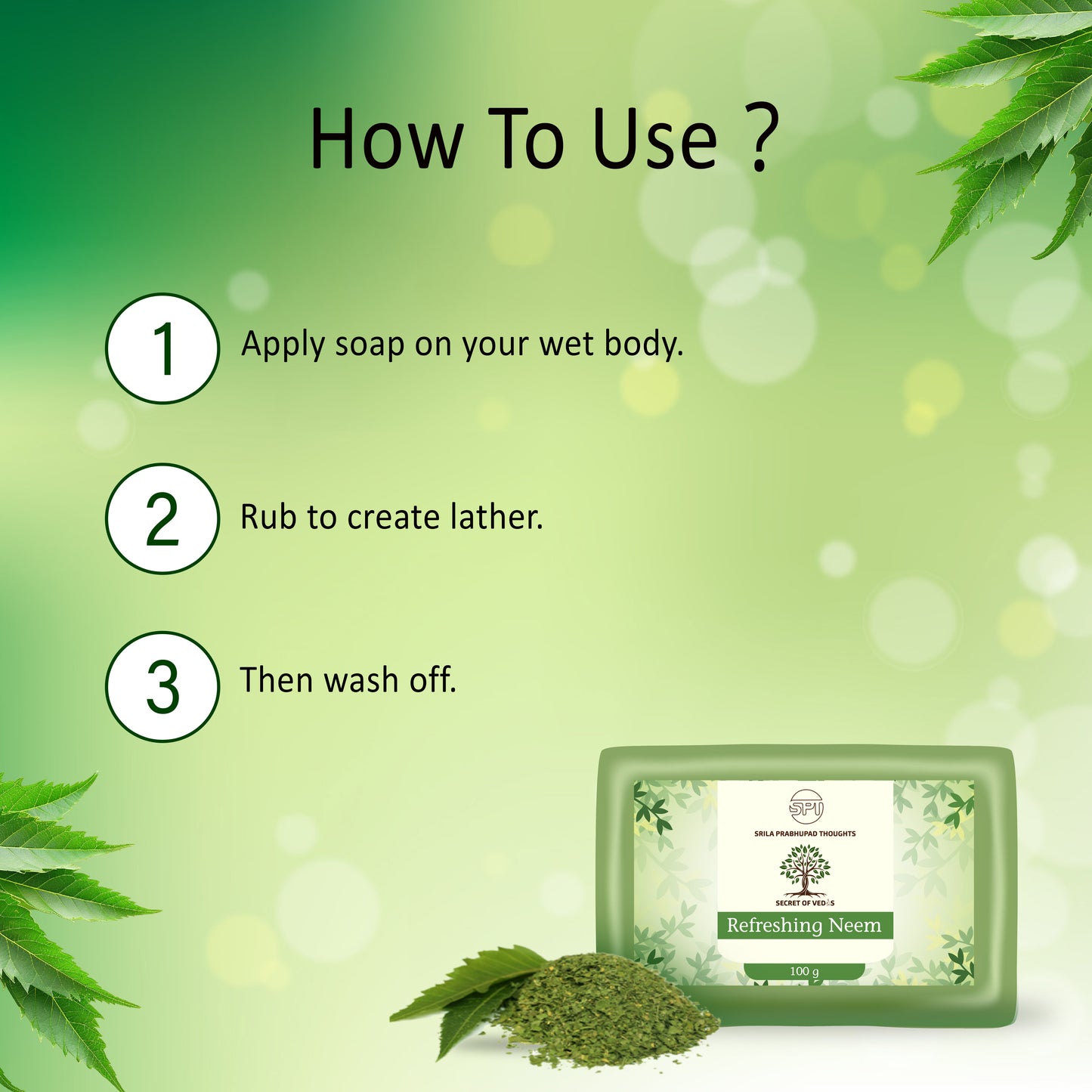 How To Use ?

1 Apply soap on your wet body.

2 Rub to create lather.

3 Then wash off.

SPT

SRILA PRABHUPAD THOUGHTS

SECRET OF VEDAS

Refreshing Neem

100 g