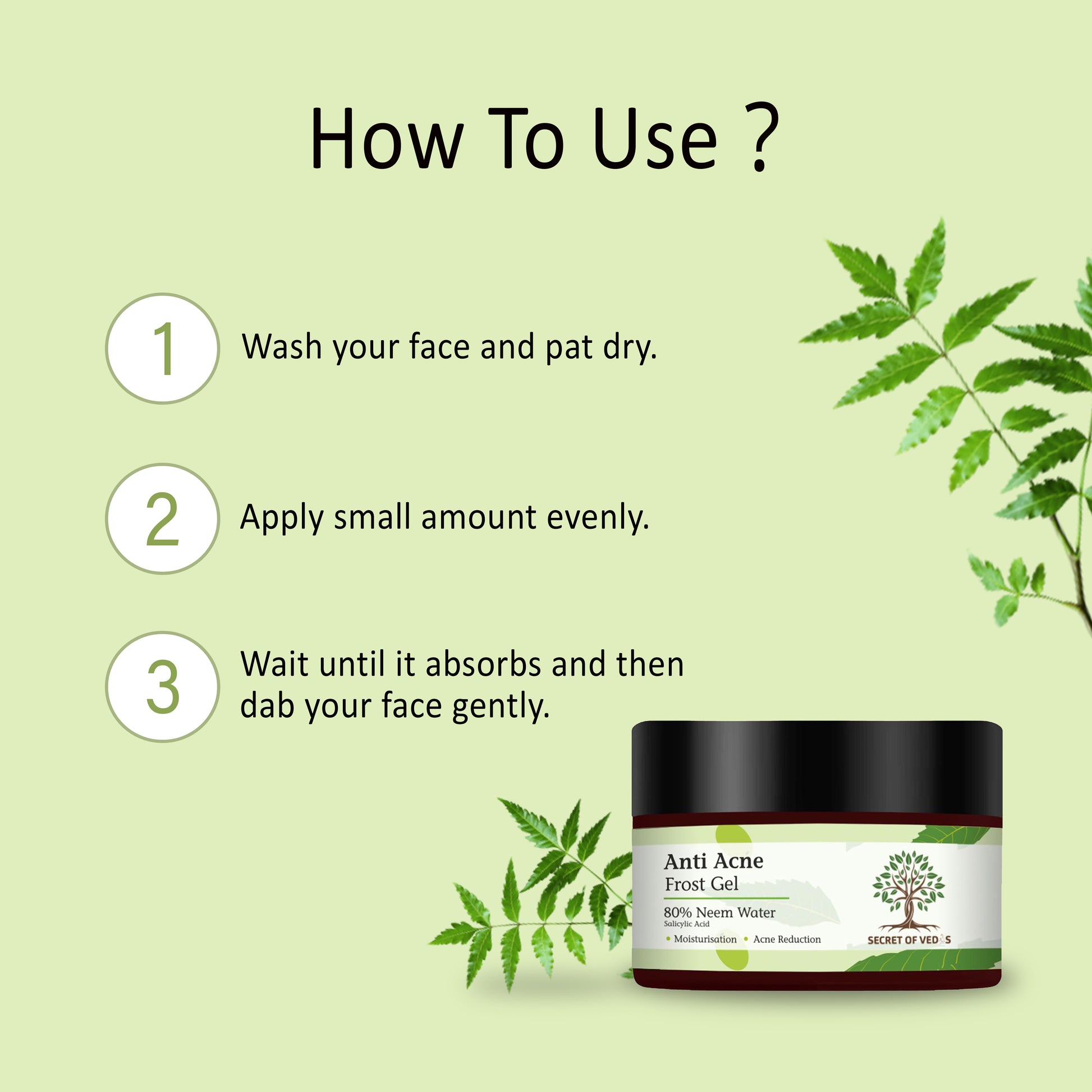 How To Use ?

1 Wash your face and pat dry.

2 Apply small amount evenly.

3 Wait until it absorbs and then dab your face gently.

Anti Acne
Frost Gel
80% Neem Water
Salicylic Acid
• Moisturisation • Acne Reduction

SECRET OF VEDAS