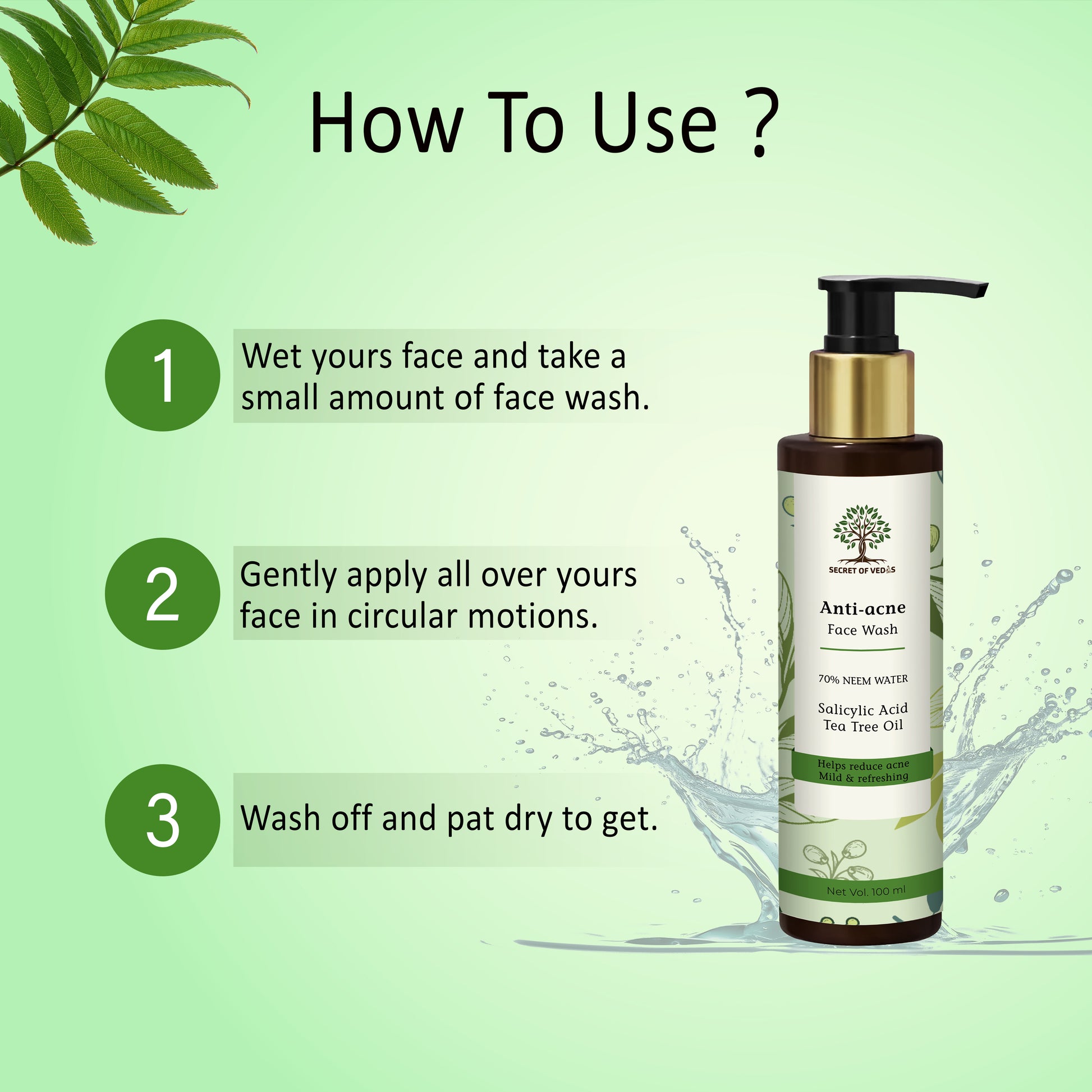 How To Use ?

1

Wet yours face and take a small amount of face wash.

2

Gently apply all over yours face in circular motions.

3

Wash off and pat dry to get.

SECRET OF VEDAS

Anti-acne
Face Wash

70% NEEM WATER

Salicylic Acid
Tea Tree Oil

Helps reduce acne
Mild & refreshing

Net Vol. 100 ml